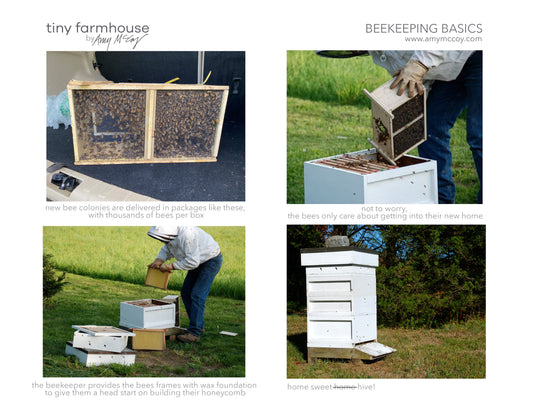 tiny farmhouse
by Amy McCoy

BEEKEEPING BASICS
www.amymccoy.com

new bee colonies are delivered in packages like these, with thousands of bees per box

not to worry, the bees only care about getting into their new home

the beekeeper provides the bees frames with wax foundation to give them a head start on building their honeycomb

home sweet ~~home~~ hive!